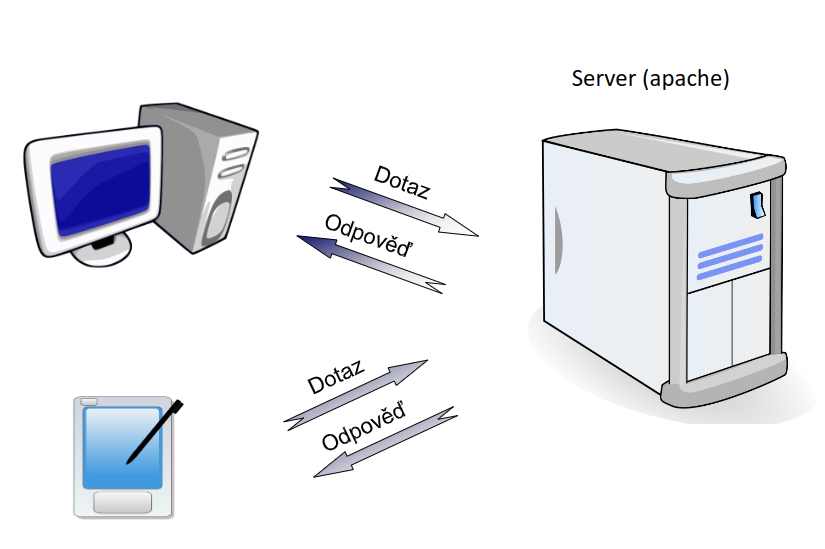 Server (apache)

Dotaz

Odpověď

Dotaz

Odpověď