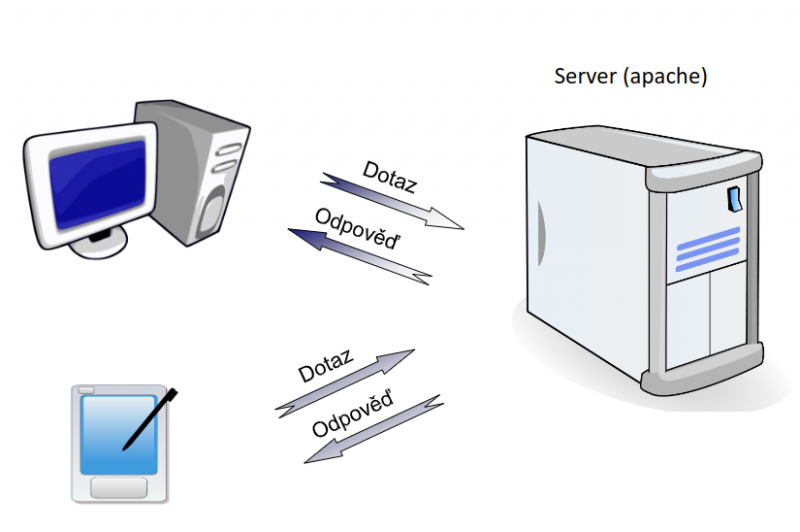 Server (apache)

Dotaz

Odpověď

Dotaz

Odpověď